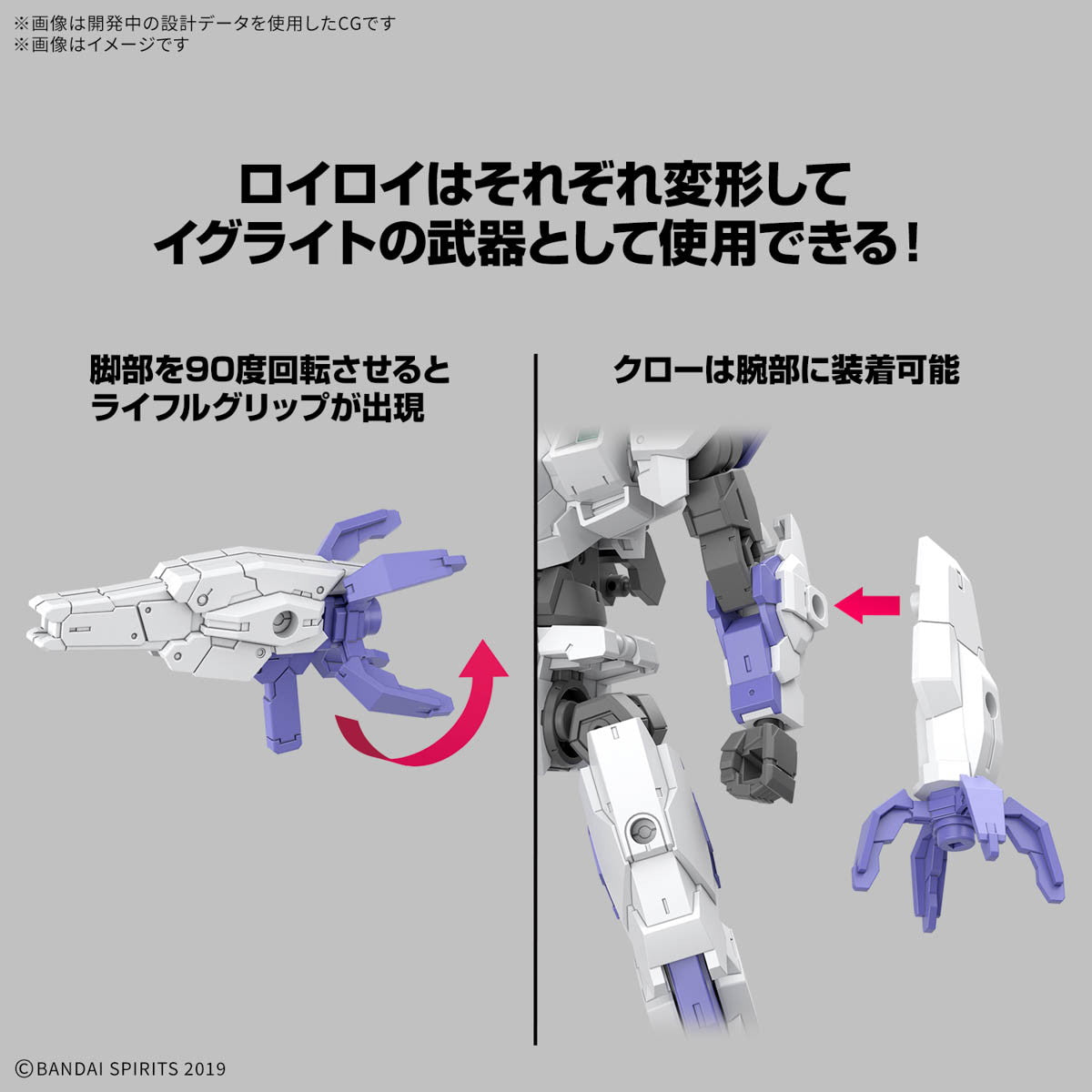 ※画像は開発中の設計データを使用したCGです
※画像はイメージです

ロイロイはそれぞれ変形して
イグライトの武器として使用できる！

脚部を90度回転させると
ライフルグリップが出現

クローは腕部に装着可能

©BANDAI SPIRITS 2019