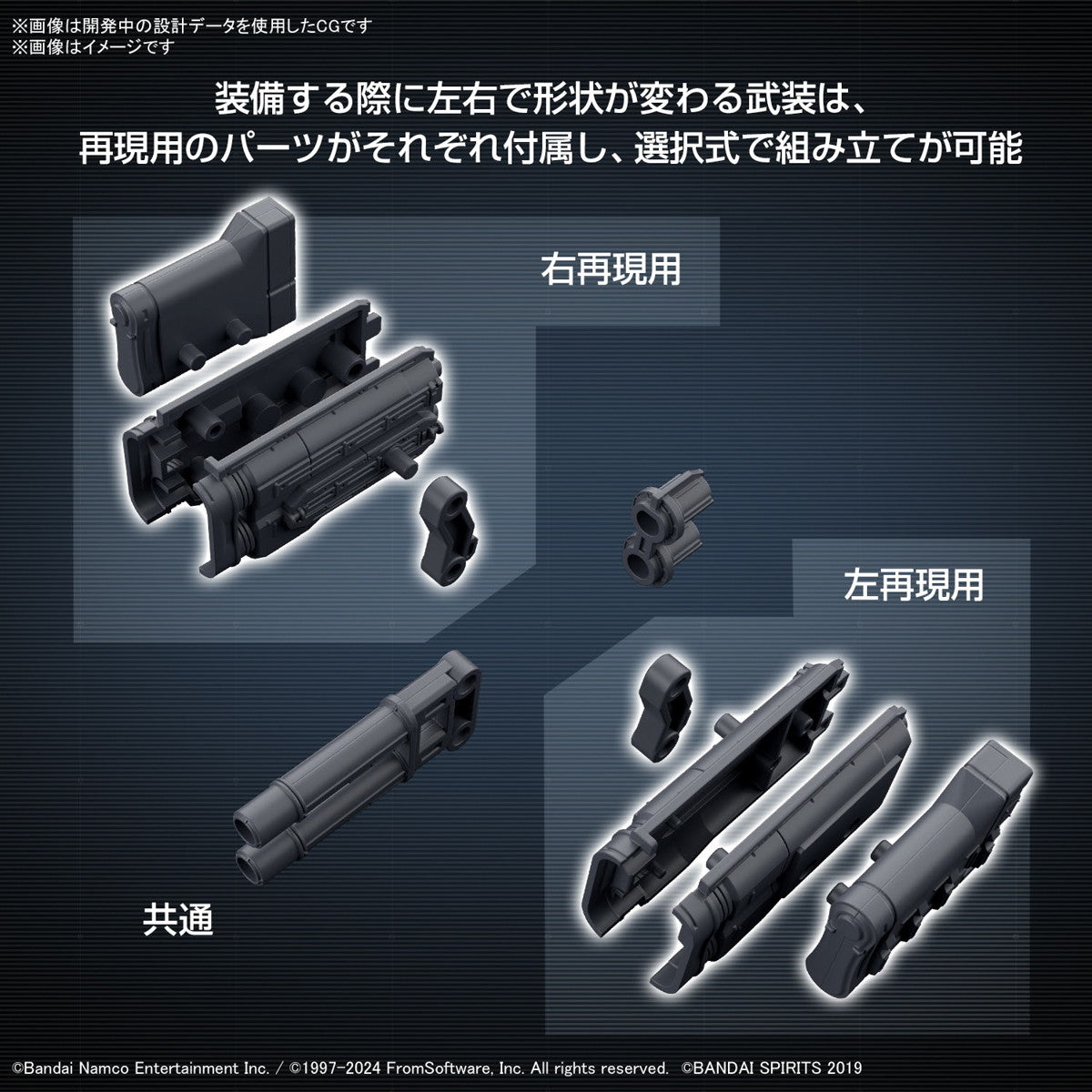 ※画像は開発中の設計データを使用したCGです
※画像はイメージです

装備する際に左右で形状が変わる武装は、
再現用のパーツがそれぞれ付属し、選択式で組み立てが可能

右再現用

左再現用

共通

©Bandai Namco Entertainment Inc. / ©1997-2024 FromSoftware, Inc. All rights reserved. ©BANDAI SPIRITS 2019