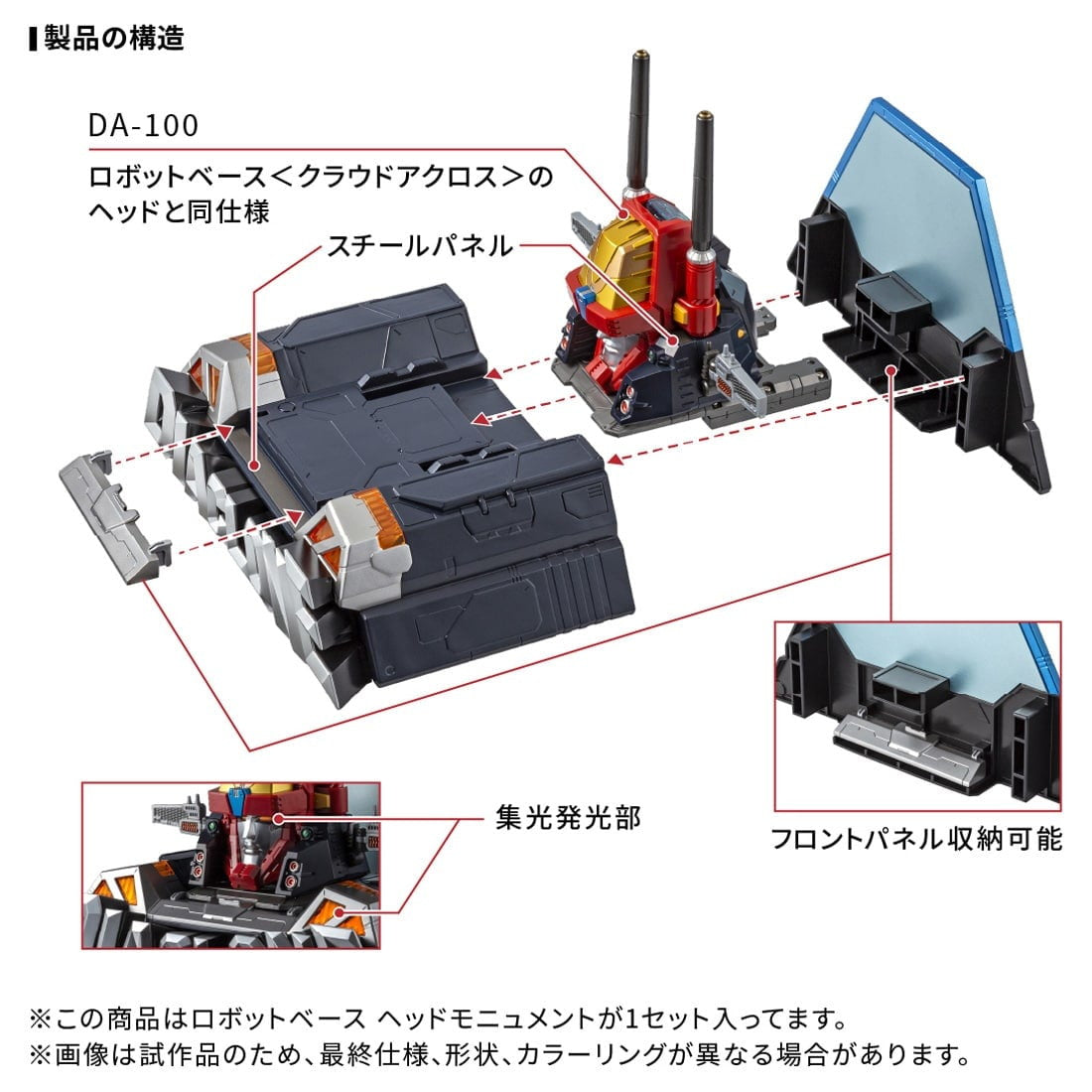 製品の構造

DA-100
ロボットベース＜クラウドアクロス＞のヘッドと同仕様

スチールパネル

集光発光部

フロントパネル収納可能

※この商品はロボットベース ヘッドモニュメントが1セット入ってます。
※画像は試作品のため、最終仕様、形状、カラーリングが異なる場合があります。