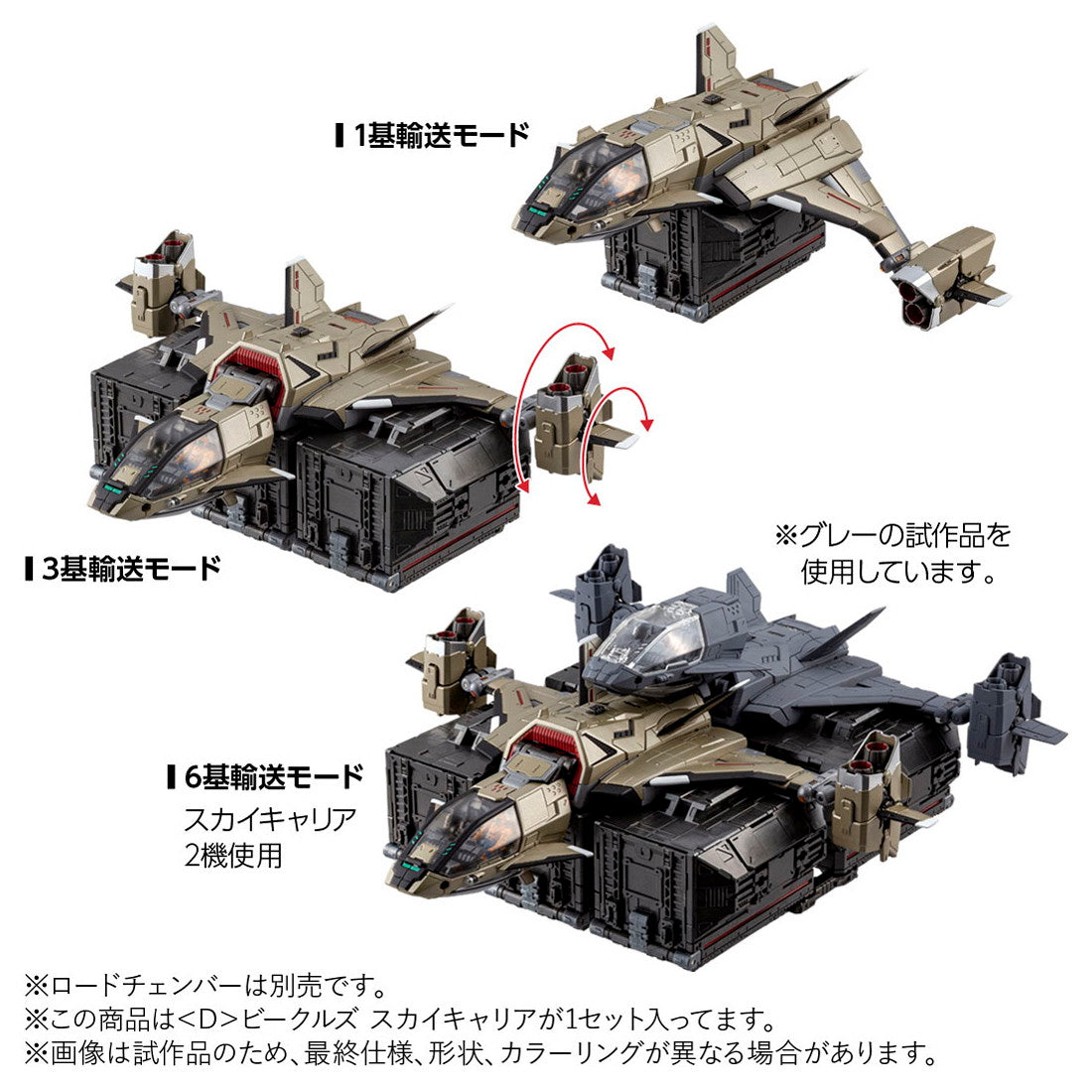 1基輸送モード

3基輸送モード

※グレーの試作品を使用しています。

6基輸送モード
スカイキャリア
2機使用

※ロードチェンバーは別売です。
※この商品は<D>ビークルズ スカイキャリアが1セット入ってます。
※画像は試作品のため、最終仕様、形状、カラーリングが異なる場合があります。