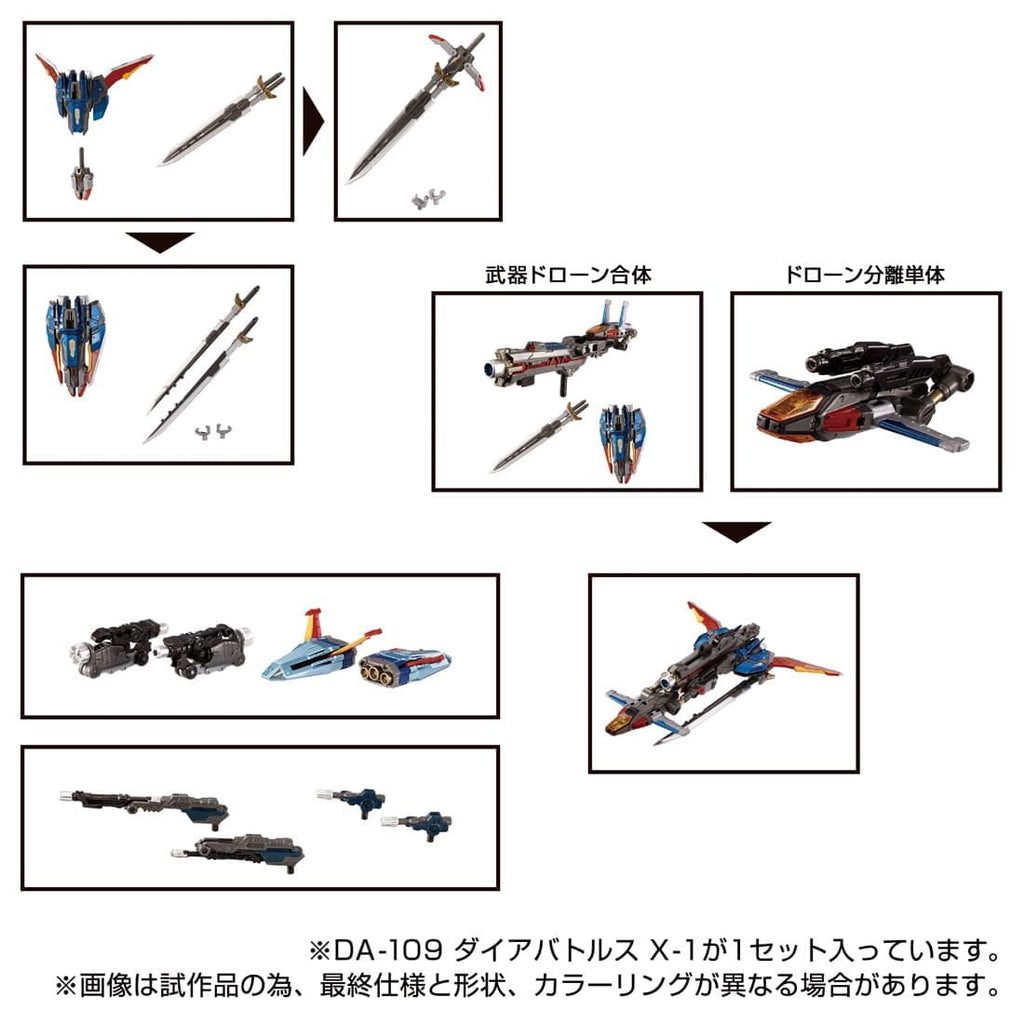 武器ドローン合体

ドローン分離単体

※DA-109 ダイアバトルス X-1が1セット入っています。
※画像は試作品の為、最終仕様と形状、カラーリングが異なる場合があります。