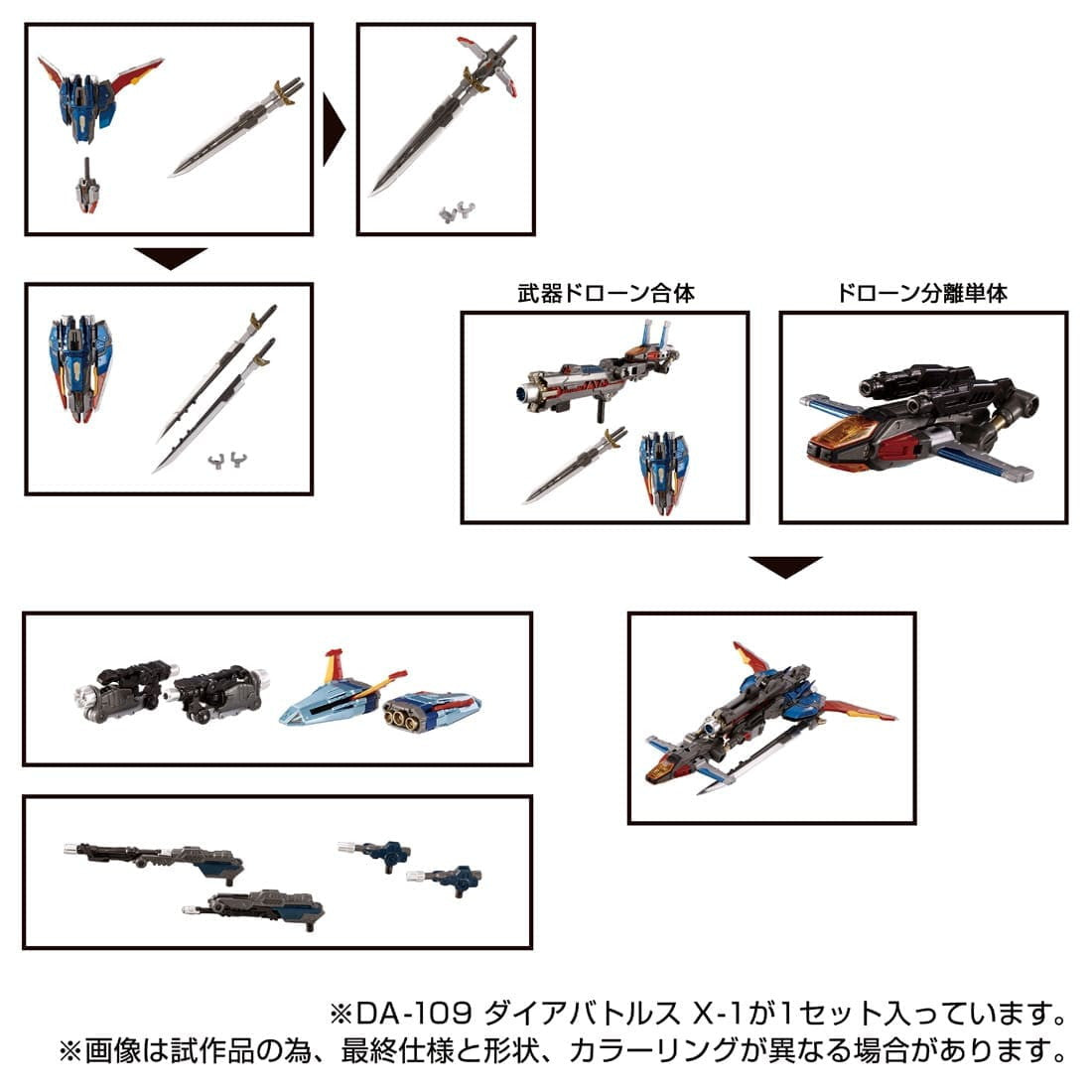 武器ドローン合体

ドローン分離単体

※DA-109 ダイアバトルス X-1が1セット入っています。
※画像は試作品の為、最終仕様と形状、カラーリングが異なる場合があります。